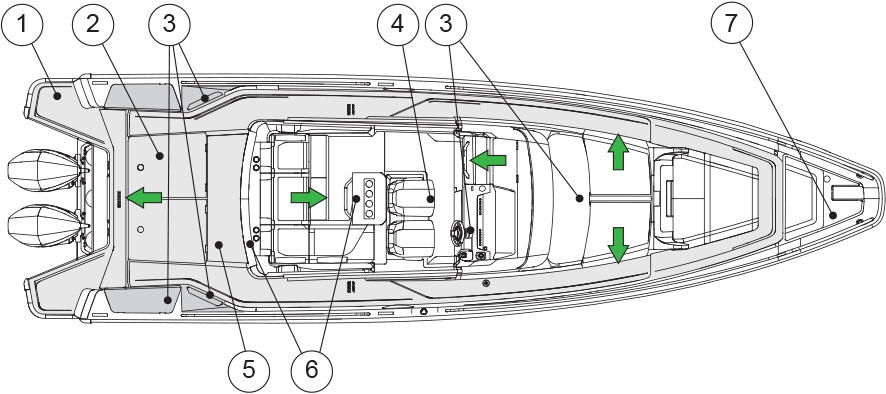 1
2
3
4
3
7
5
6